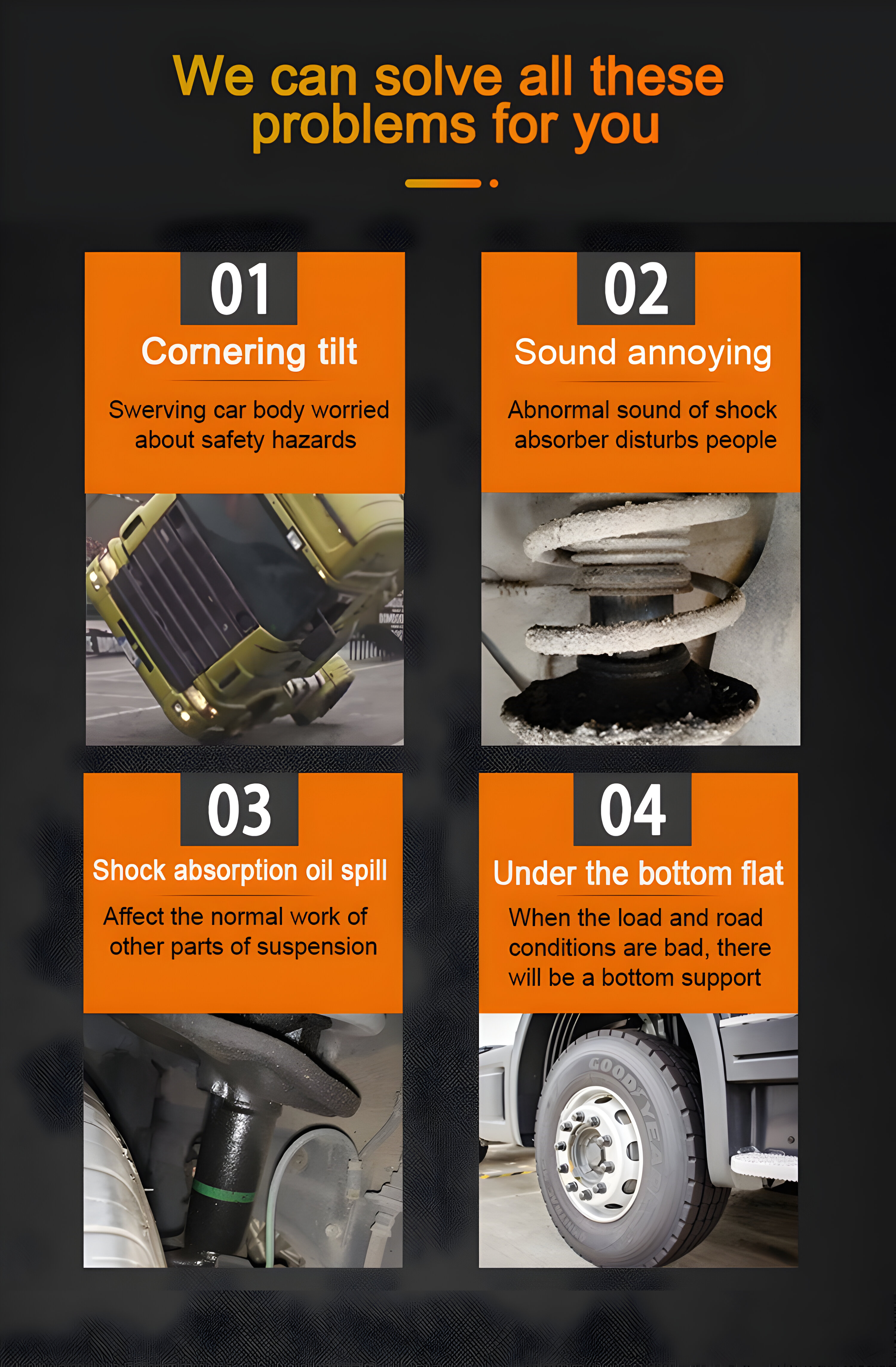 We can solve all these problems for you

01
Cornering tilt
Swerving car body worried about safety hazards

02
Sound annoying
Abnormal sound of shock absorber disturbs people

03
Shock absorption oil spill
Affect the normal work of other parts of suspension

04
Under the bottom flat
When the load and road conditions are bad, there will be a bottom support

GOODYEAR