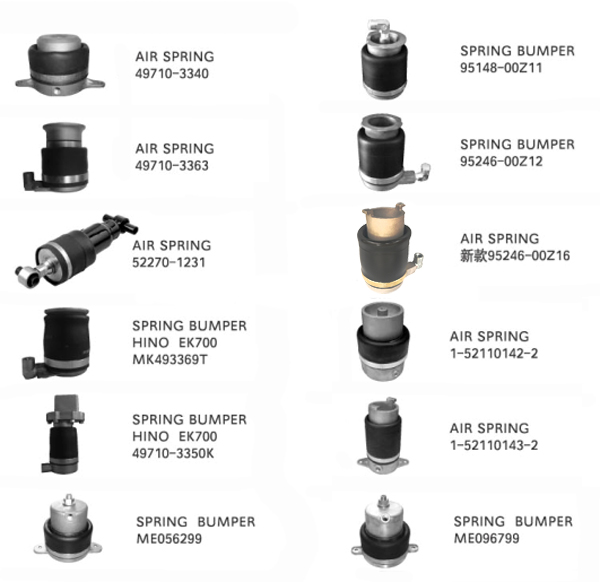 AIR SPRING
49710-3340

AIR SPRING
49710-3363

AIR SPRING
52270-1231

SPRING BUMPER
HINO EK700
MK493369T

SPRING BUMPER
HINO EK700
49710-3350K

SPRING BUMPER
ME056299

SPRING BUMPER
95148-00Z11

SPRING BUMPER
95246-00Z12

AIR SPRING
新款95246-00Z16

AIR SPRING
1-52110142-2

AIR SPRING
1-52110143-2

SPRING BUMPER
ME096799